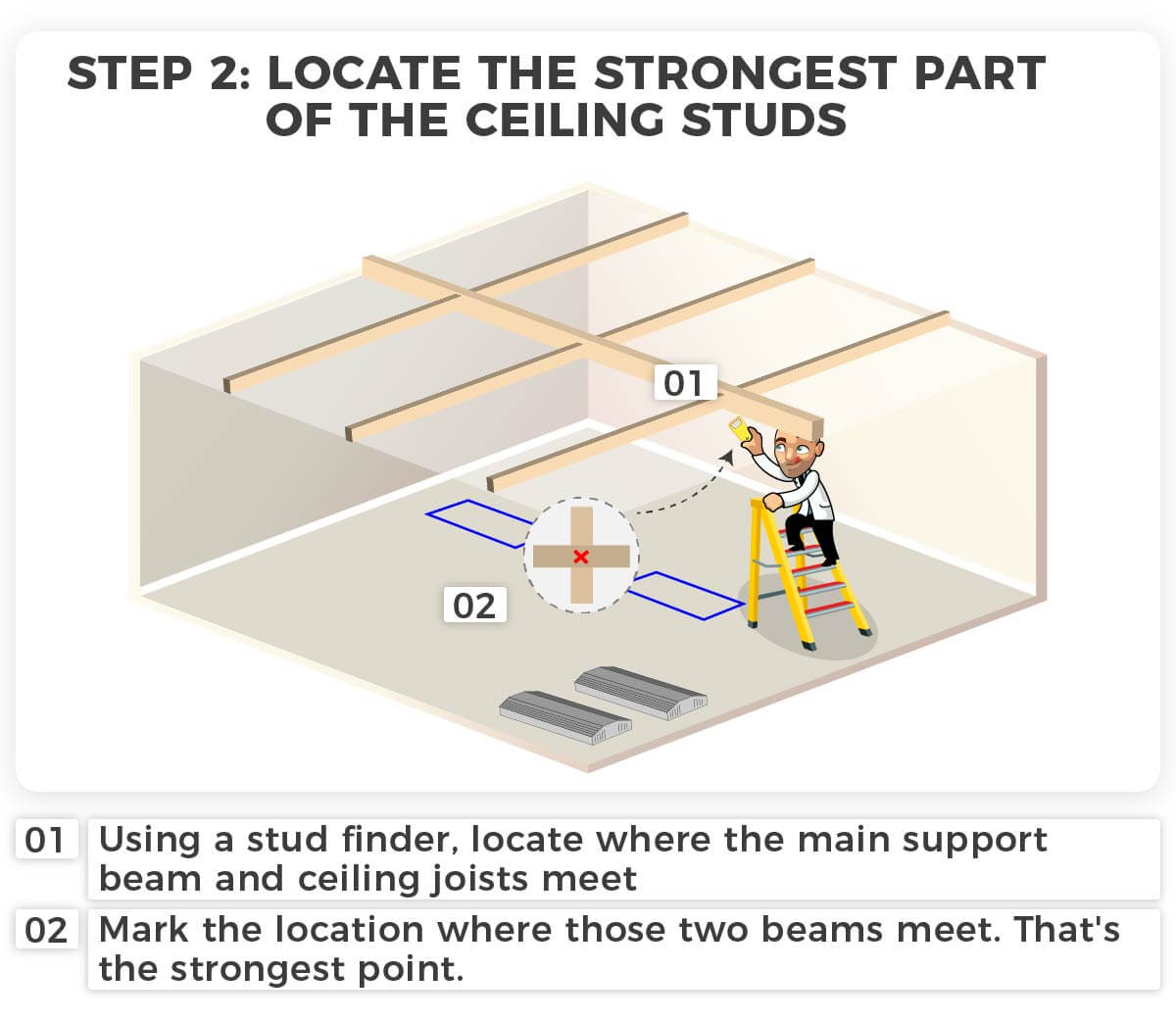 STEP 2: LOCATE THE STRONGEST PART OF THE CEILING STUDS

01

02

01 Using a stud finder, locate where the main support beam and ceiling joists meet

02 Mark the location where those two beams meet. That's the strongest point.