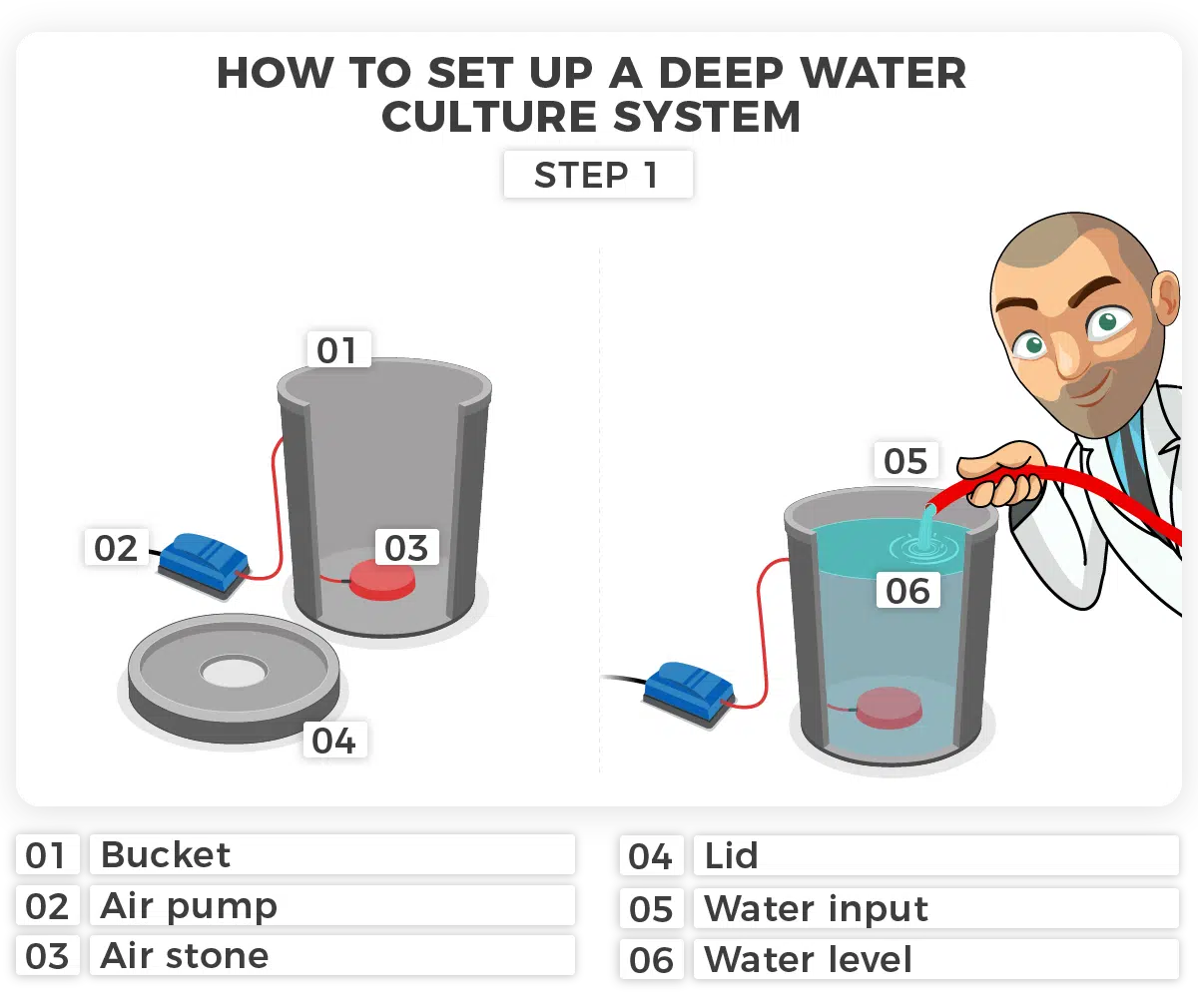 HOW TO SET UP A DEEP WATER CULTURE SYSTEM

STEP 1

01

02

03

04

05

06

01 Bucket
02 Air pump
03 Air stone

04 Lid
05 Water input
06 Water level