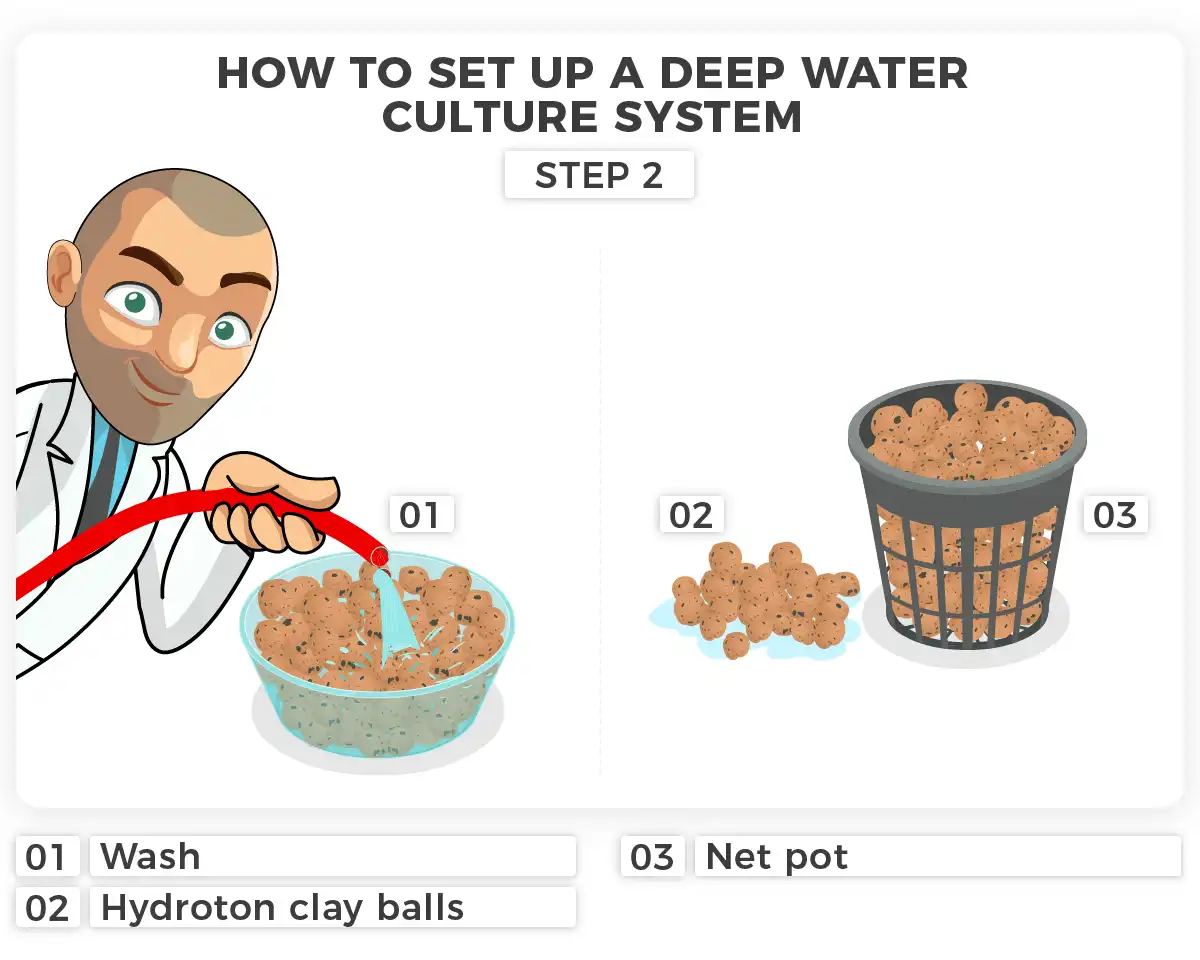 HOW TO SET UP A DEEP WATER CULTURE SYSTEM

STEP 2

01

02

03

01 Wash

02 Hydroton clay balls

03 Net pot