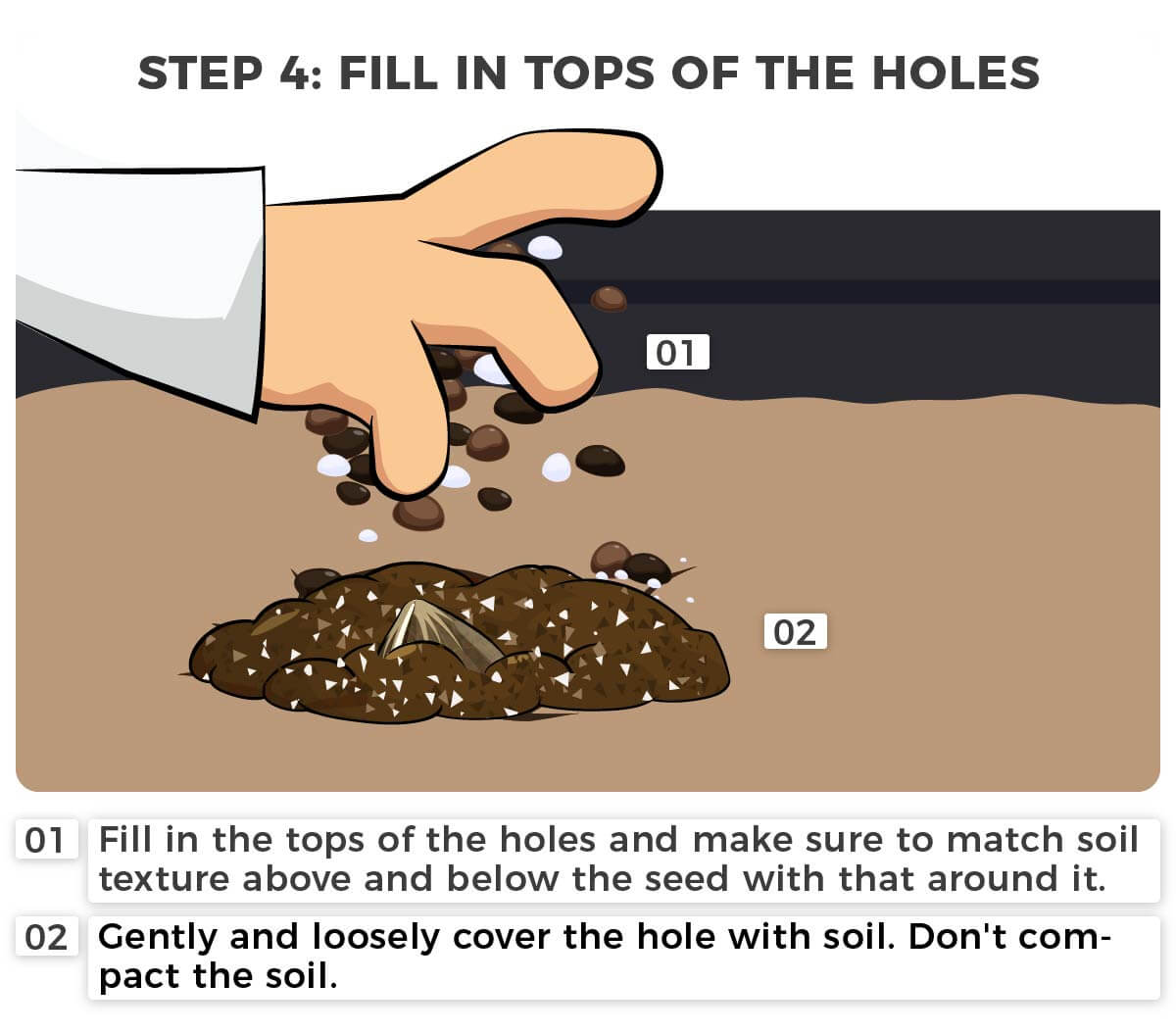 STEP 4: FILL IN TOPS OF THE HOLES

01

02

01 Fill in the tops of the holes and make sure to match soil texture above and below the seed with that around it.

02 Gently and loosely cover the hole with soil. Don't compact the soil.