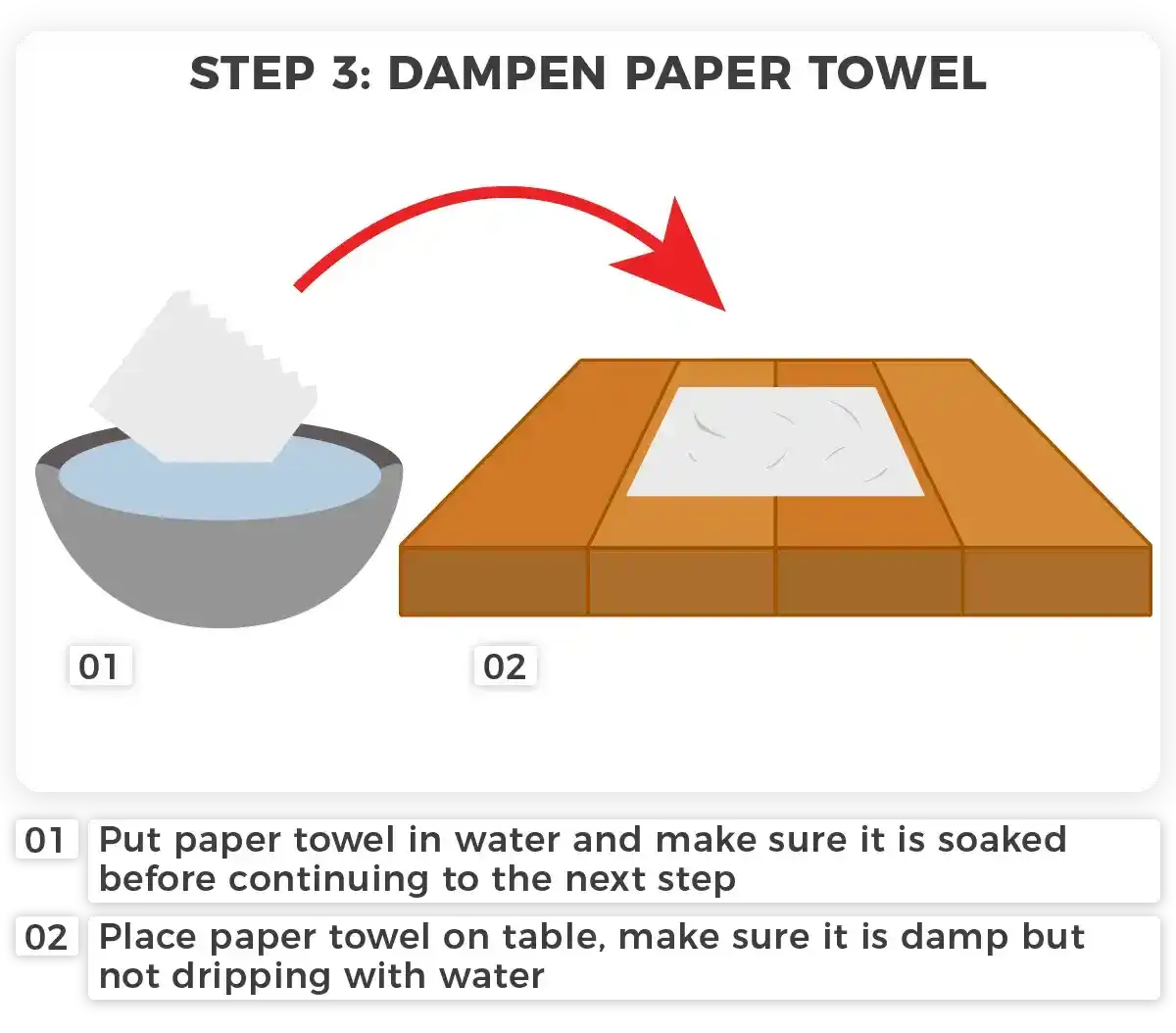 STEP 3: DAMPEN PAPER TOWEL

01

02

01 Put paper towel in water and make sure it is soaked before continuing to the next step

02 Place paper towel on table, make sure it is damp but not dripping with water