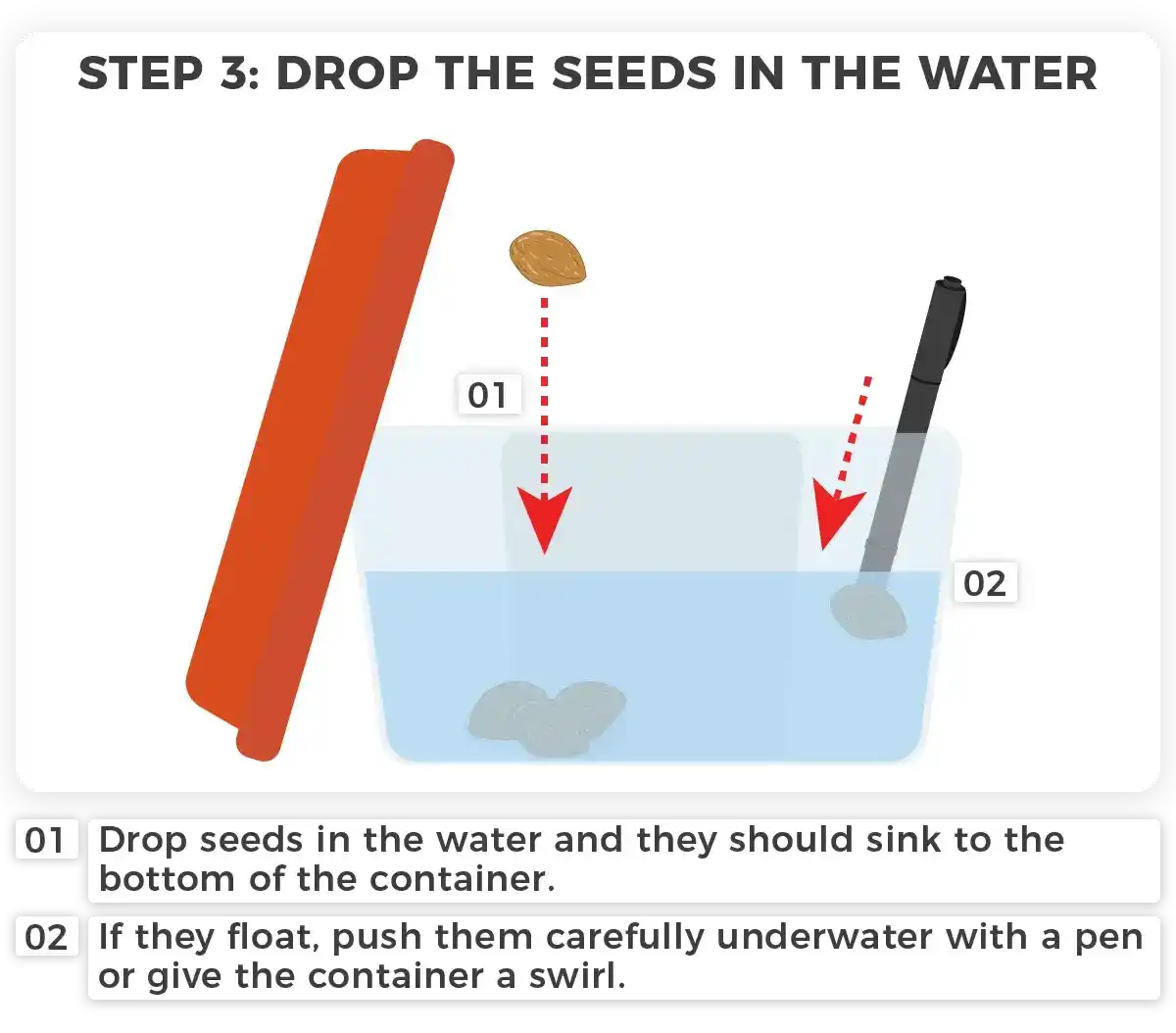 STEP 3: DROP THE SEEDS IN THE WATER

01

02

01 Drop seeds in the water and they should sink to the bottom of the container.

02 If they float, push them carefully underwater with a pen or give the container a swirl.